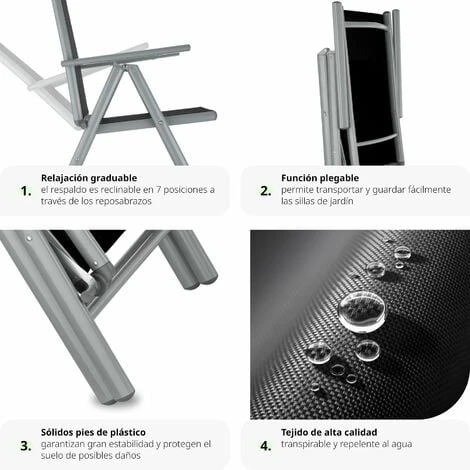 1. Relajación graduable
el respaldo es reclinable en 7 posiciones a través de los reposabrazos

2. Función plegable
permite transportar y guardar fácilmente las sillas de jardín

3. Sólidos pies de plástico
garantizan gran estabilidad y protegen el suelo de posibles daños

4. Tejido de alta calidad
transpirable y repelente al agua