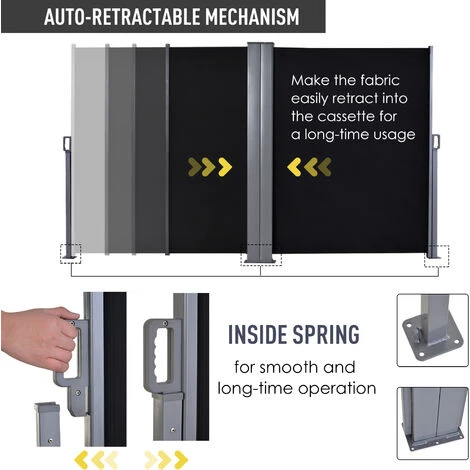 AUTO-RETRACTABLE MECHANISM

Make the fabric easily retract into the cassette for a long-time usage

INSIDE SPRING

for smooth and long-time operation