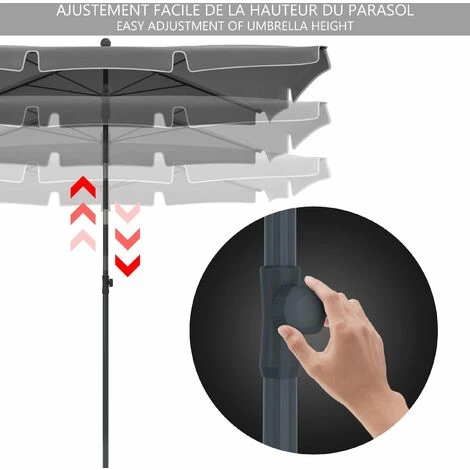 AJUSTEMENT FACILE DE LA HAUTEUR DU PARASOL
EASY ADJUSTMENT OF UMBRELLA HEIGHT