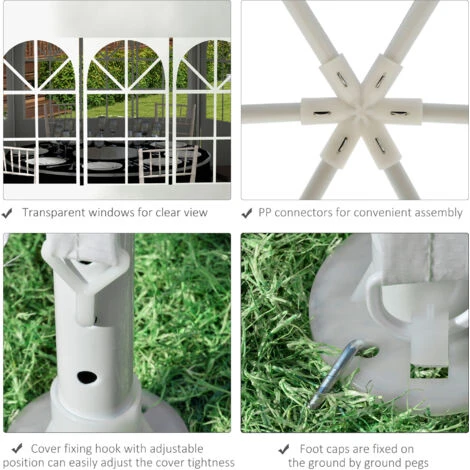 ✔ Transparent windows for clear view

✔ PP connectors for convenient assembly

✔ Cover fixing hook with adjustable position can easily adjust the cover tightness

✔ Foot caps are fixed on the ground by ground pegs