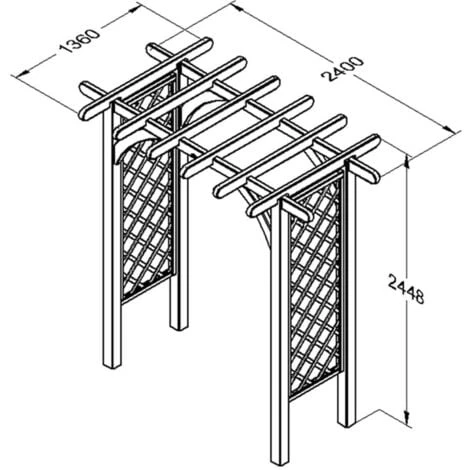 1360
2400
2448