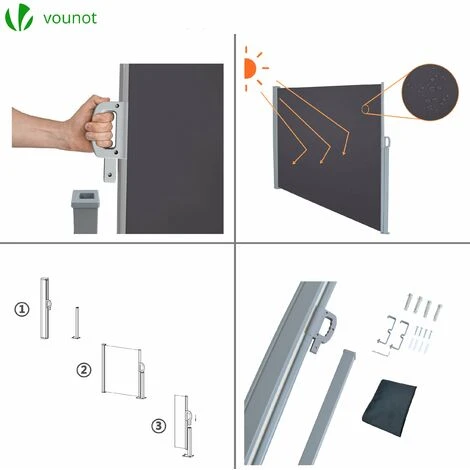 vounot

①

②

③