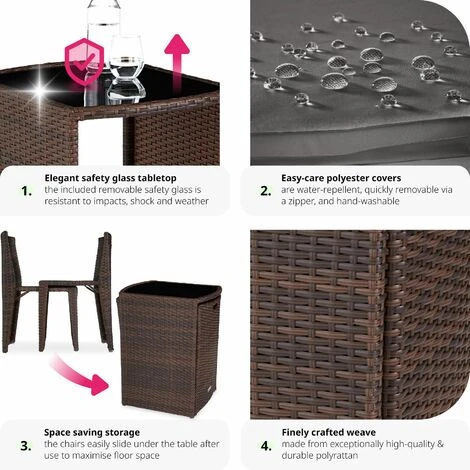 1. Elegant safety glass tabletop
the included removable safety glass is resistant to impacts, shock and weather

2. Easy-care polyester covers
are water-repellent, quickly removable via a zipper, and hand-washable

3. Space saving storage
the chairs easily slide under the table after use to maximise floor space

4. Finely crafted weave
made from exceptionally high-quality & durable polyrattan