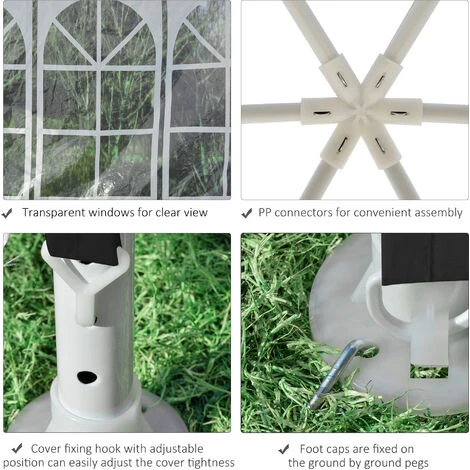 ✔ Transparent windows for clear view

✔ PP connectors for convenient assembly

✔ Cover fixing hook with adjustable position can easily adjust the cover tightness

✔ Foot caps are fixed on the ground by ground pegs