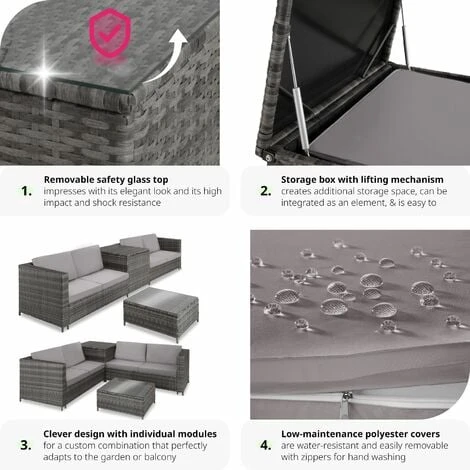 1. Removable safety glass top
impresses with its elegant look and its high impact and shock resistance

2. Storage box with lifting mechanism
creates additional storage space, can be integrated as an element, & is easy to

3. Clever design with individual modules
for a custom combination that perfectly adapts to the garden or balcony

4. Low-maintenance polyester covers
are water-resistant and easily removable with zippers for hand washing