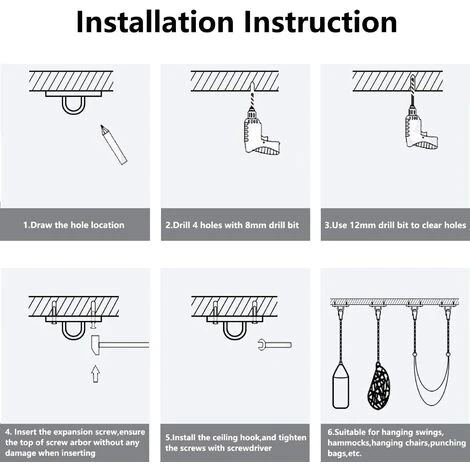 Installation Instruction

1.Draw the hole location

2.Drill 4 holes with 8mm drill bit

3.Use 12mm drill bit to clear holes

4. Insert the expansion screw,ensure the top of screw arbor without any damage when inserting

5.Install the ceiling hook,and tighten the screws with screwdriver

6.Suitable for hanging swings, hammocks,hanging chairs,punching bags,etc.