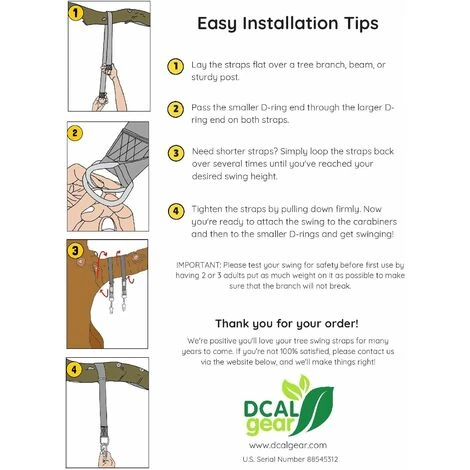 1

2

3

4

Easy Installation Tips

1 Lay the straps flat over a tree branch, beam, or sturdy post.

2 Pass the smaller D-ring end through the larger D-ring end on both straps.

3 Need shorter straps? Simply loop the straps back over several times until you've reached your desired swing height.

4 Tighten the straps by pulling down firmly. Now you're ready to attach the swing to the carabiners and then to the smaller D-rings and get swinging!

IMPORTANT: Please test your swing for safety before first use by having 2 or 3 adults put as much weight on it as possible to make sure that the branch will not break.

Thank you for your order!

We're positive you'll love your tree swing straps for many years to come. If you're not 100% satisfied, please contact us via the website below, and we'll make things right!

DCAL gear

www.dcalgear.com

U.S. Serial Number 88545312