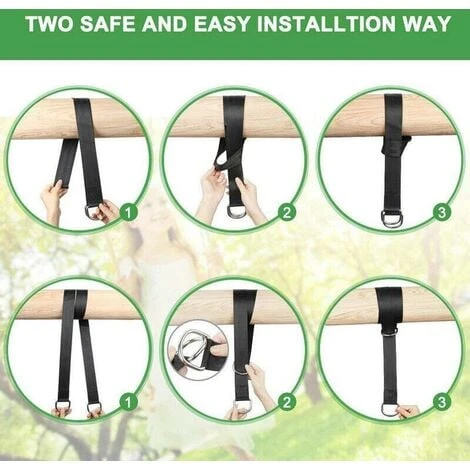 TWO SAFE AND EASY INSTALLTION WAY

1

2

3

1

2

3