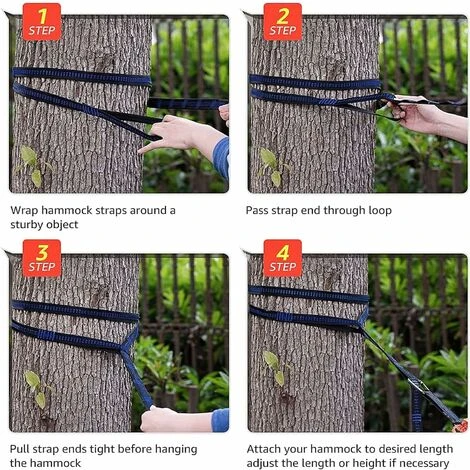 1
STEP

Wrap hammock straps around a sturby object

2
STEP

Pass strap end through loop

3
STEP

Pull strap ends tight before hanging the hammock

4
STEP

Attach your hammock to desired length adjust the length or height if necessary