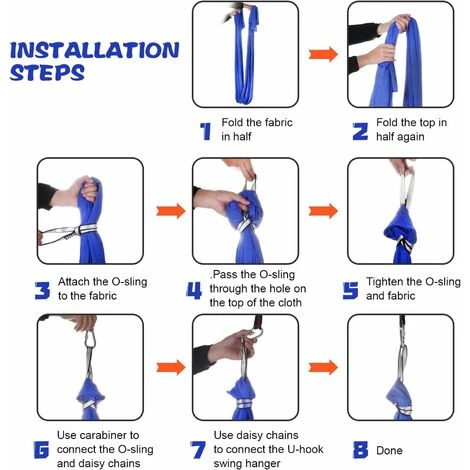 INSTALLATION STEPS

1 Fold the fabric in half

2 Fold the top in half again

3 Attach the O-sling to the fabric

4 .Pass the O-sling through the hole on the top of the cloth

5 Tighten the O-sling and fabric

6 Use carabiner to connect the O-sling and daisy chains

7 Use daisy chains to connect the U-hook swing hanger

8 Done