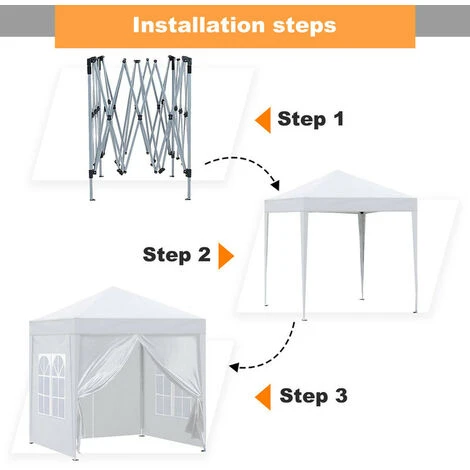 Installation steps

Step 1

Step 2

Step 3