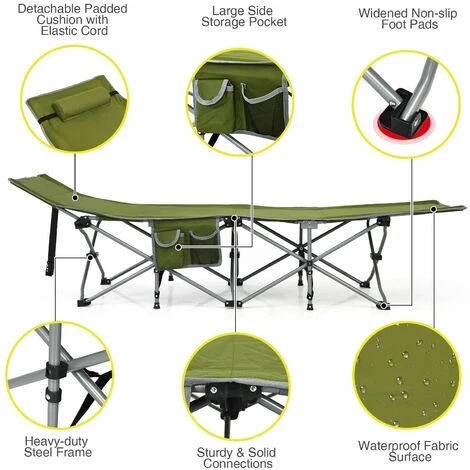 Detachable Padded Cushion with Elastic Cord

Large Side Storage Pocket

Widened Non-slip Foot Pads

Heavy-duty Steel Frame

Sturdy & Solid Connections

Waterproof Fabric Surface