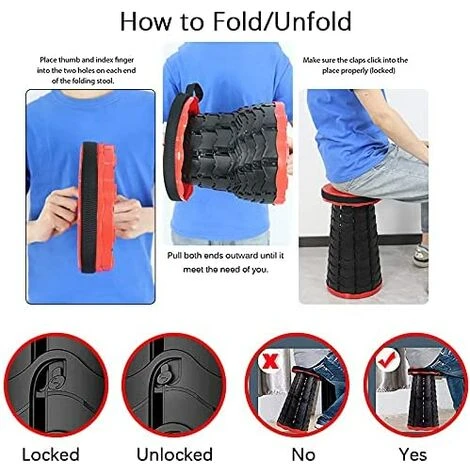 How to Fold/Unfold

Place thumb and index finger into the two holes on each end of the folding stool.

Pull both ends outward until it meet the need of you.

Make sure the claps click into the place properly (locked)

Locked

Unlocked

No

Yes