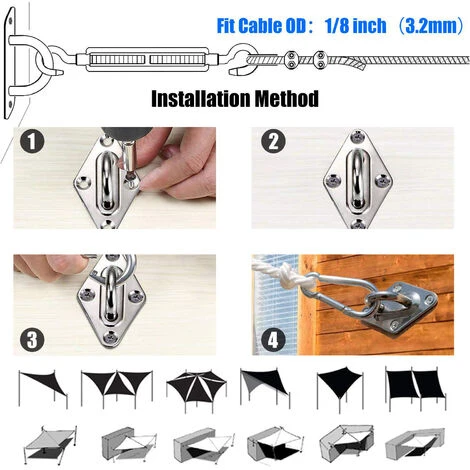 Fit Cable OD： 1/8 inch （3.2mm）

Installation Method

1

2

3

4