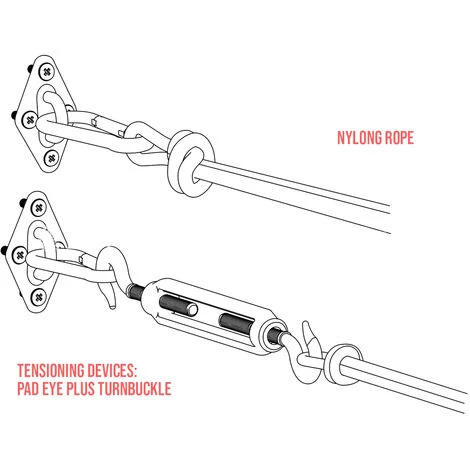 NYLONG ROPE

TENSIONING DEVICES:
PAD EYE PLUS TURNBUCKLE