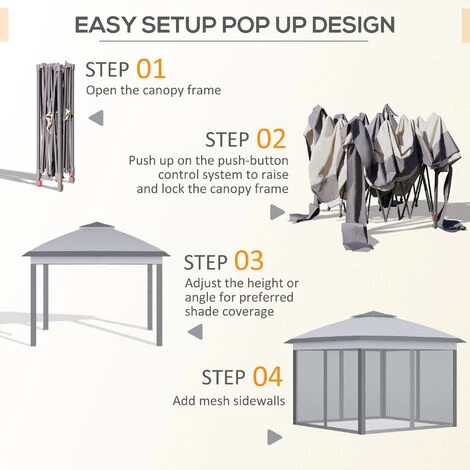 EASY SETUP POP UP DESIGN

STEP 01
Open the canopy frame

STEP 02
Push up on the push-button control system to raise and lock the canopy frame

STEP 03
Adjust the height or angle for preferred shade coverage

STEP 04
Add mesh sidewalls