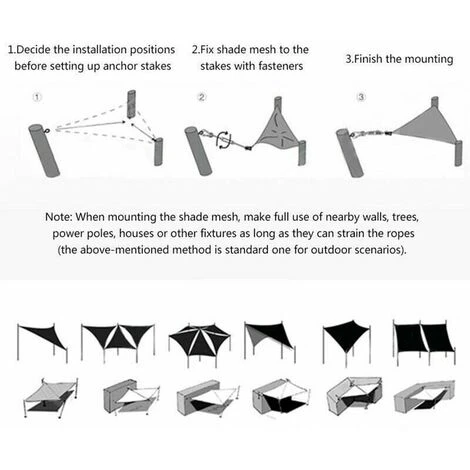 1.Decide the installation positions before setting up anchor stakes

2.Fix shade mesh to the stakes with fasteners

3.Finish the mounting

①

②

③

Note: When mounting the shade mesh, make full use of nearby walls, trees, power poles, houses or other fixtures as long as they can strain the ropes (the above-mentioned method is standard one for outdoor scenarios).