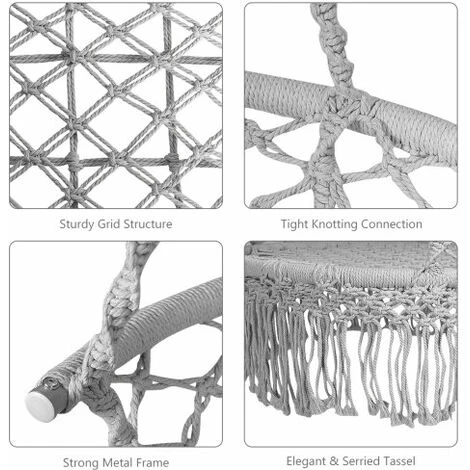 Sturdy Grid Structure

Tight Knotting Connection

Strong Metal Frame

Elegant & Serried Tassel