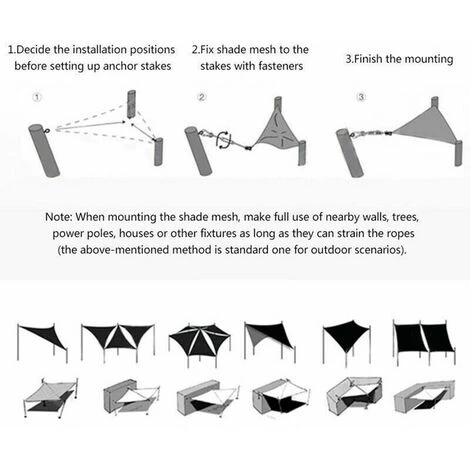 1.Decide the installation positions before setting up anchor stakes

2.Fix shade mesh to the stakes with fasteners

3.Finish the mounting

①

②

③

Note: When mounting the shade mesh, make full use of nearby walls, trees, power poles, houses or other fixtures as long as they can strain the ropes (the above-mentioned method is standard one for outdoor scenarios).